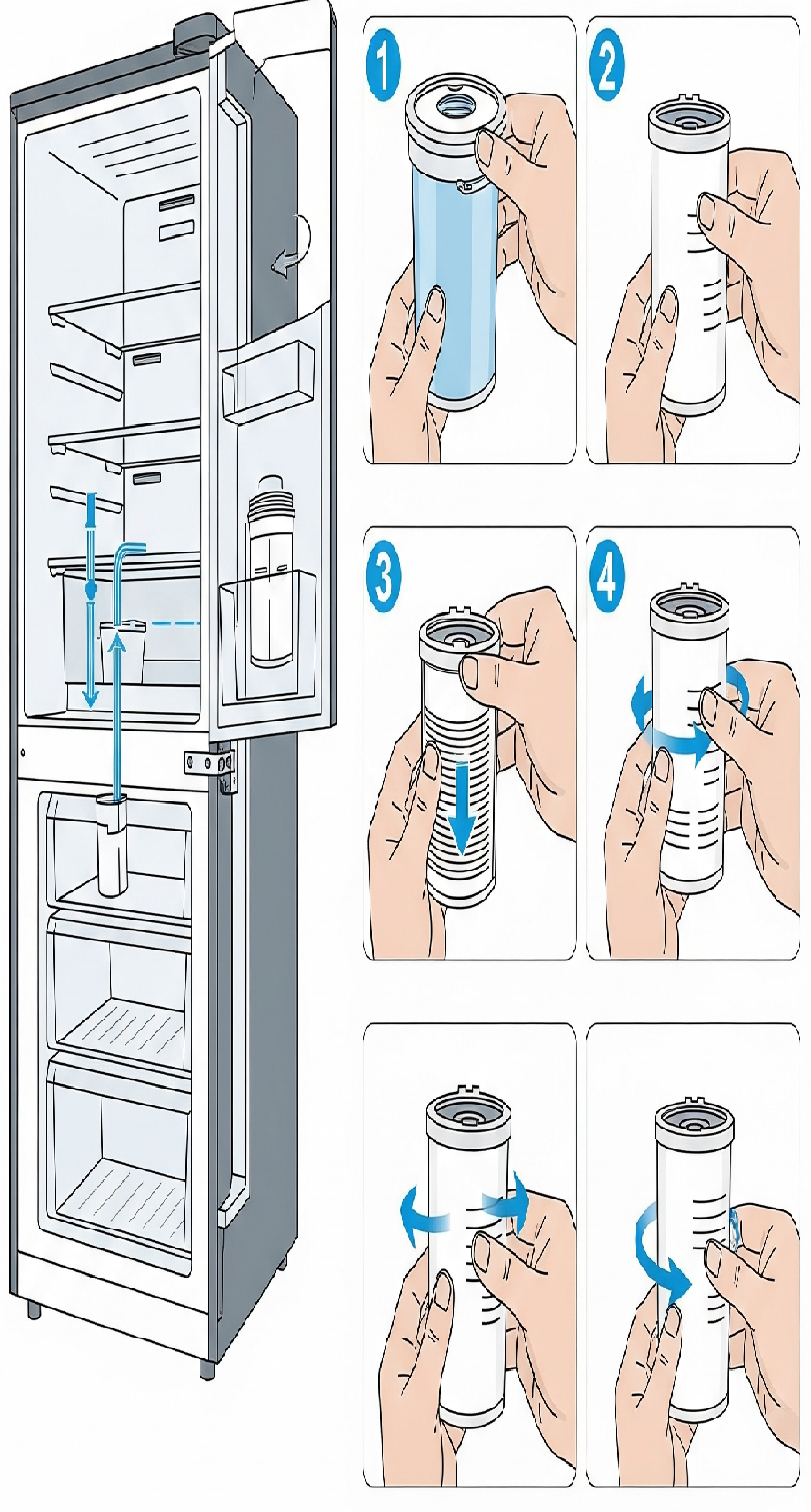 1
2
3
4